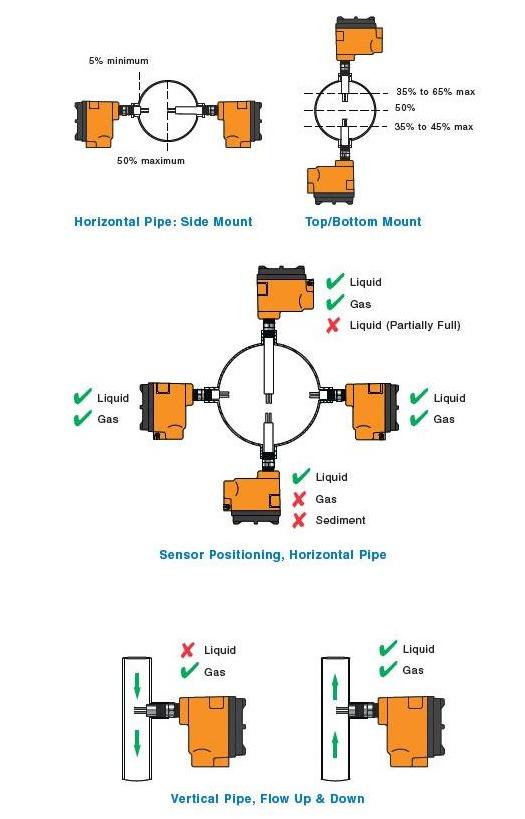 5% minimum

50% maximum

Horizontal Pipe: Side Mount

35% to 65% max
50%
35% to 45% max

Top/Bottom Mount

✔ Liquid
✔ Gas
✘ Liquid (Partially Full)

✔ Liquid
✔ Gas

✔ Liquid
✔ Gas

✔ Liquid
✘ Gas
✘ Sediment

Sensor Positioning, Horizontal Pipe

✘ Liquid
✔ Gas

✔ Liquid
✔ Gas

Vertical Pipe, Flow Up & Down